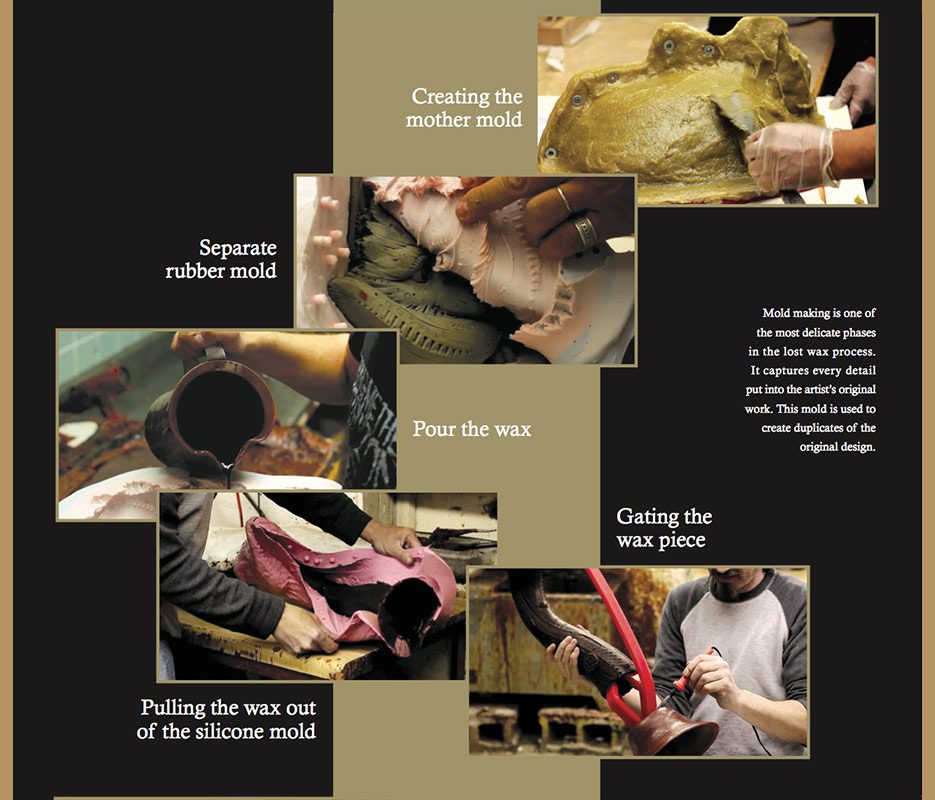 Creating the mother mold

Separate rubber mold

Mold making is one of the most delicate phases in the lost wax process. It captures every detail put into the artist's original work. This mold is used to create duplicates of the original design.

Pour the wax

Gating the wax piece

Pulling the wax out of the silicone mold